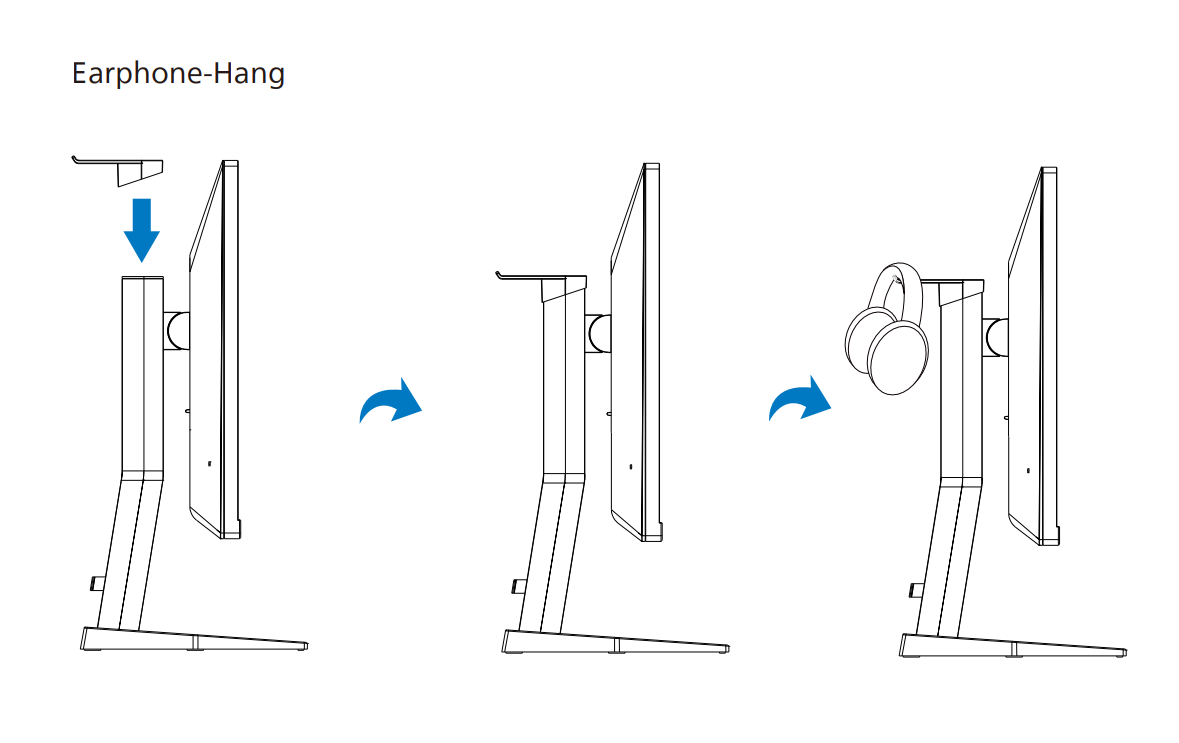 Earphone-Hang